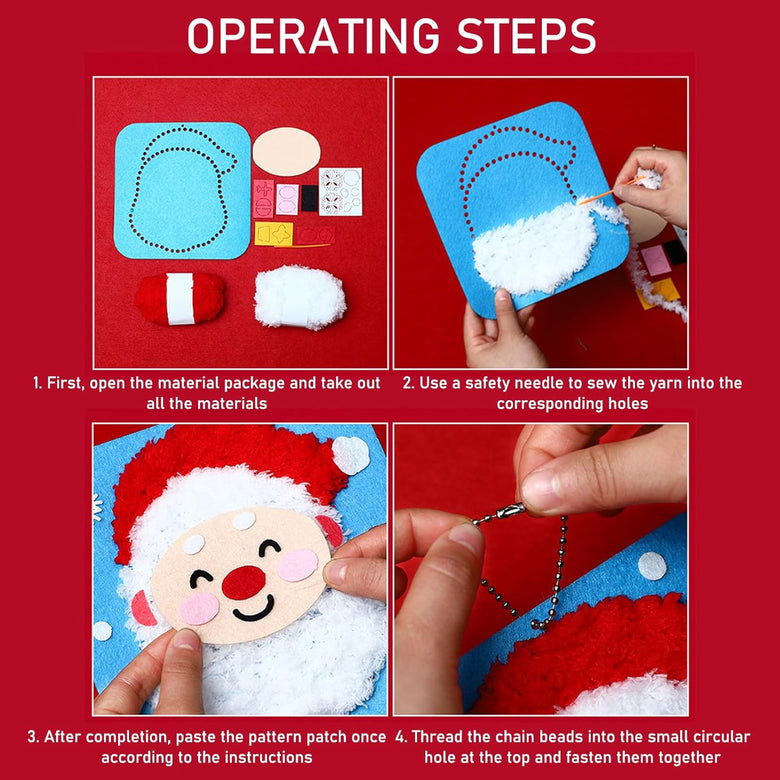 OPERATING STEPS

1. First, open the material package and take out all the materials

2. Use a safety needle to sew the yarn into the corresponding holes

3. After completion, paste the pattern patch once according to the instructions

4. Thread the chain beads into the small circular hole at the top and fasten them together